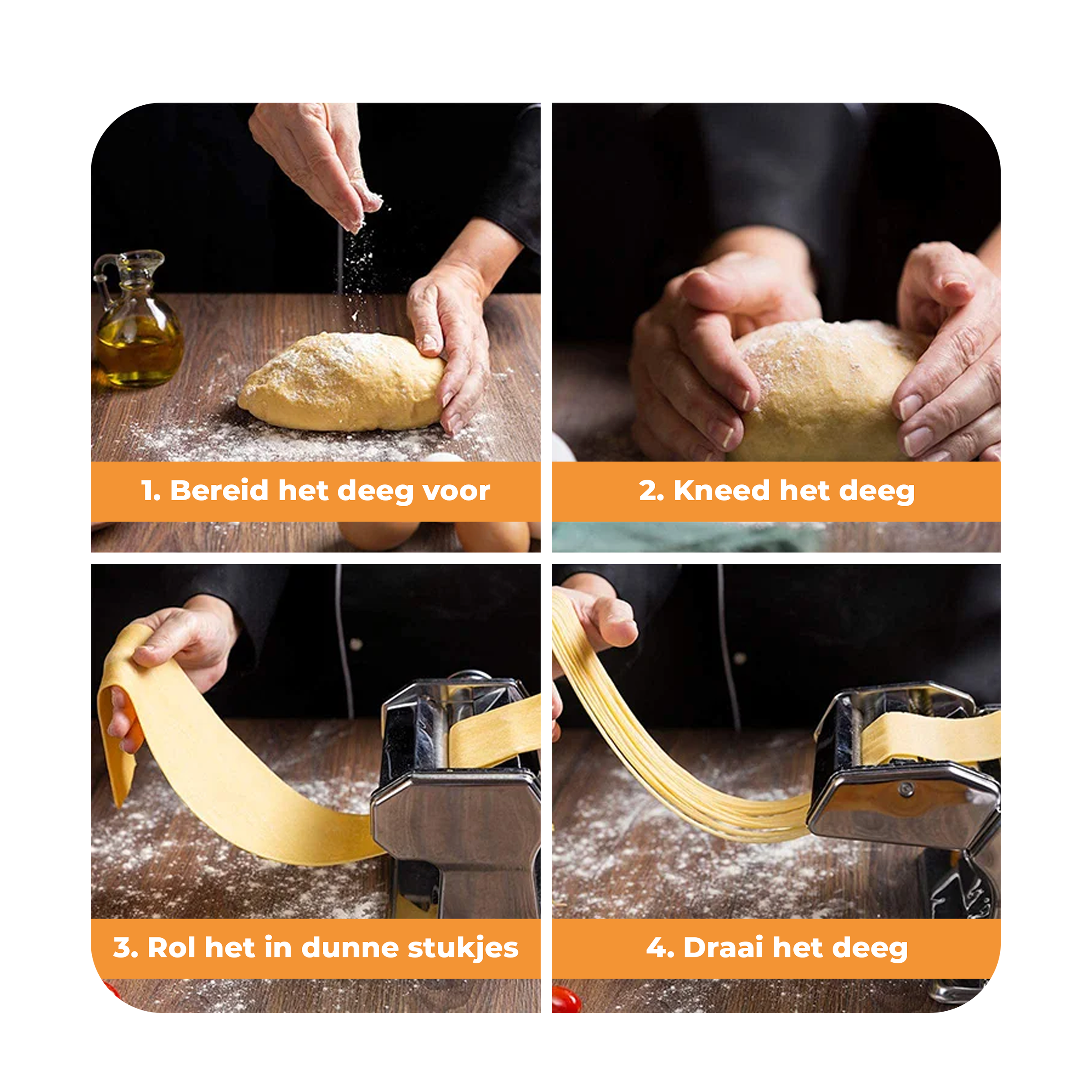 1. Bereid het deeg voor

2. Kneed het deeg

3. Rol het in dunne stukjes

4. Draai het deeg